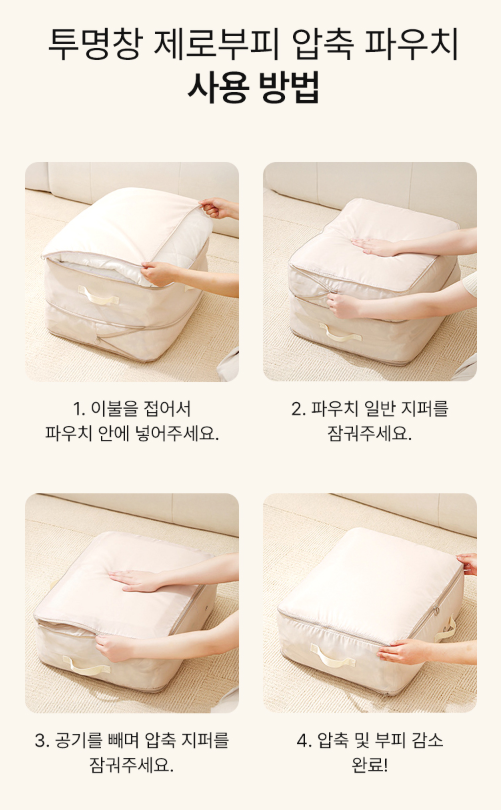 투명창 제로부피 압축 파우치
사용 방법

1. 이불을 접어서
파우치 안에 넣어주세요.

2. 파우치 일반 지퍼를
잠궈주세요.

3. 공기를 빼며 압축 지퍼를
잠궈주세요.

4. 압축 및 부피 감소
완료!