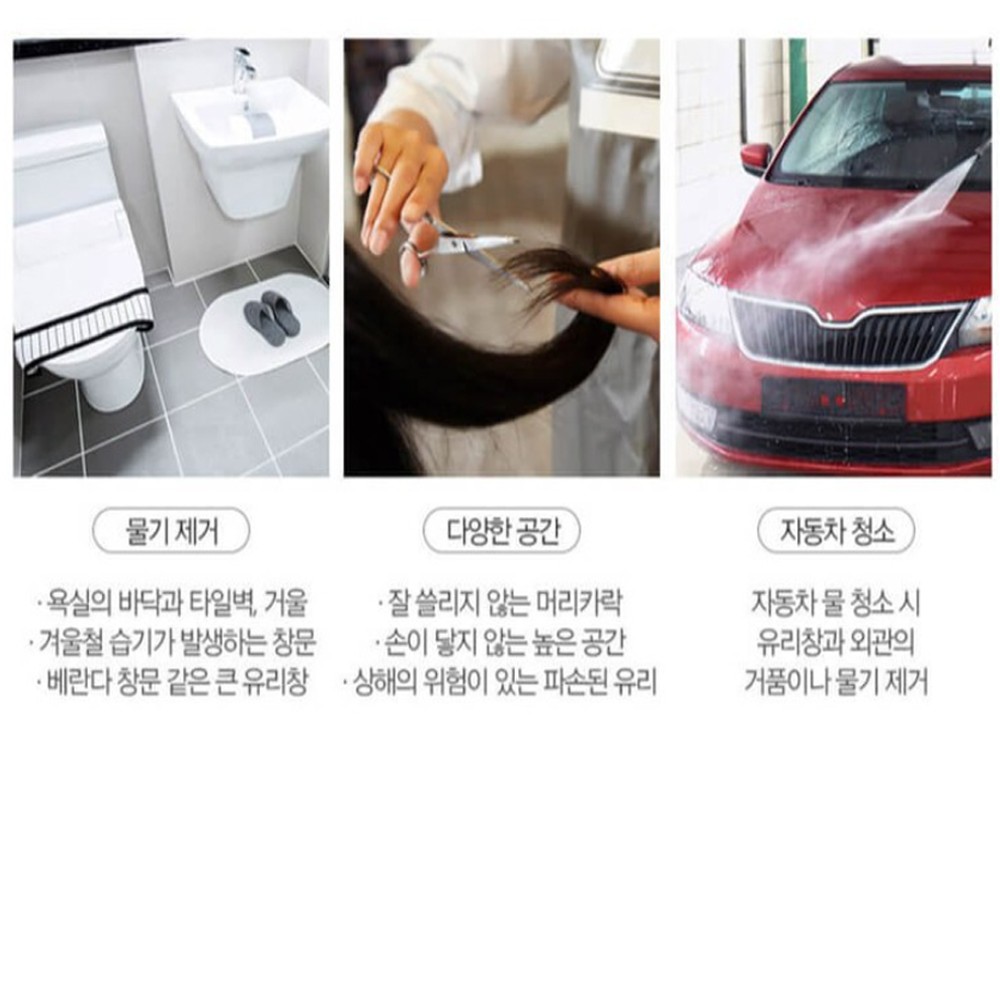 물기 제거

· 욕실의 바닥과 타일벽, 거울
· 겨울철 습기가 발생하는 창문
· 베란다 창문 같은 큰 유리창

다양한 공간

· 잘 쓸리지 않는 머리카락
· 손이 닿지 않는 높은 공간
· 상해의 위험이 있는 파손된 유리

자동차 청소

자동차 물 청소 시
유리창과 외관의
거품이나 물기 제거